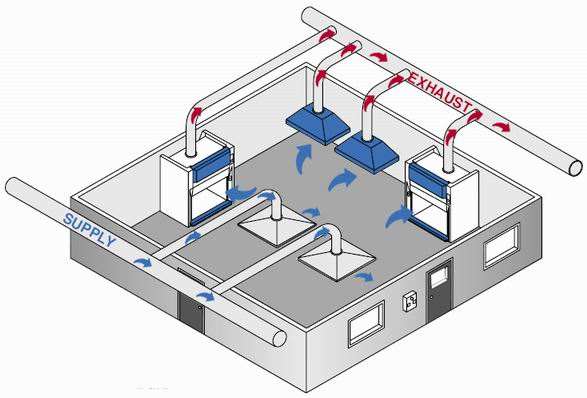 EXHAUST
SUPPLY